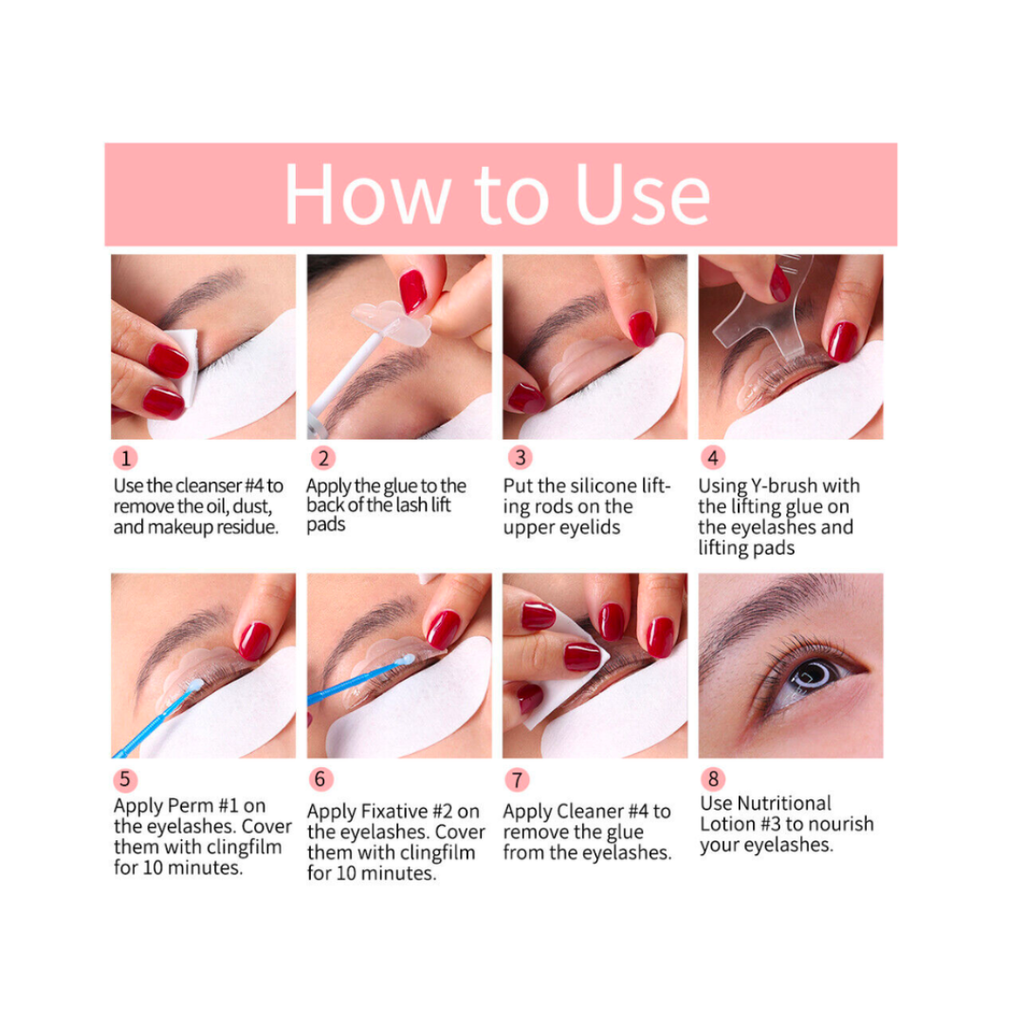 How to Use

1
Use the cleanser #4 to remove the oil, dust, and makeup residue.

2
Apply the glue to the back of the lash lift pads

3
Put the silicone lifting rods on the upper eyelids

4
Using Y-brush with the lifting glue on the eyelashes and lifting pads

5
Apply Perm #1 on the eyelashes. Cover them with clingfilm for 10 minutes.

6
Apply Fixative #2 on the eyelashes. Cover them with clingfilm for 10 minutes.

7
Apply Cleaner #4 to remove the glue from the eyelashes.

8
Use Nutritional Lotion #3 to nourish your eyelashes.